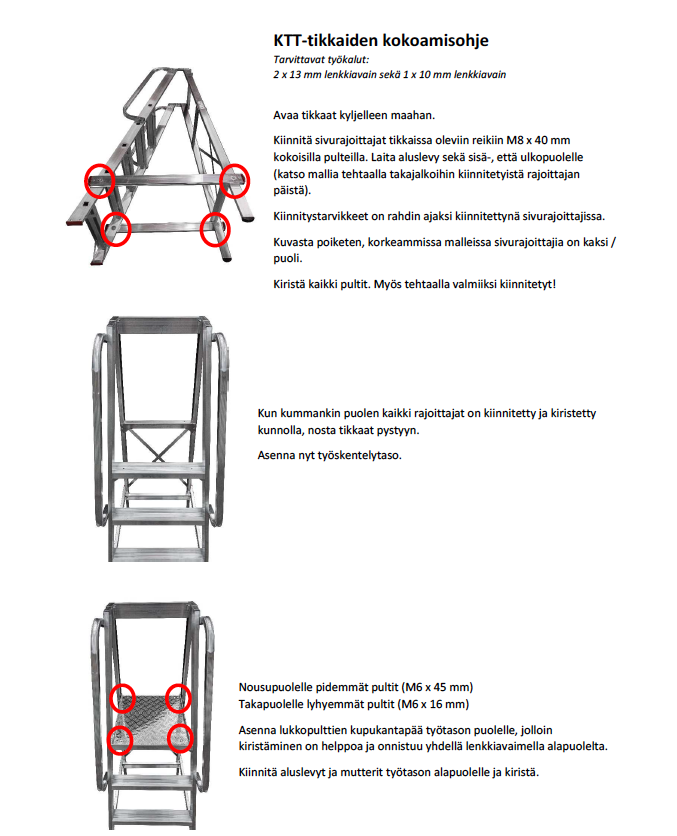 KTT-tikkaiden kokoamisohje
Tarvittavat työkalut:
2 x 13 mm lenkkiavain sekä 1 x 10 mm lenkkiavain

Avaa tikkaat kyljelleen maahan.

Kiinnitä sivurajoittajat tikkaissa oleviin reikiin M8 x 40 mm kokoisilla pulteilla. Laita aluslevy sekä sisä-, että ulkopuolelle (katso mallia tehtaalla takajalkoihin kiinnitetyistä rajoittajan päistä).

Kiinnitystarvikkeet on rahdin ajaksi kiinnitettynä sivurajoittajissa.

Kuvasta poiketen, korkeammissa malleissa sivurajoittajia on kaksi / puoli.

Kiristä kaikki pultit. Myös tehtaalla valmiiksi kiinnitetyt!

Kun kummankin puolen kaikki rajoittajat on kiinnitetty ja kiristetty kunnolla, nosta tikkaat pystyyn.

Asenna nyt työskentelytaso.

Nousupuolelle pidemmät pultit (M6 x 45 mm)
Takapuolelle lyhyemmät pultit (M6 x 16 mm)

Asenna lukkopulttien kupukantapää työtason puolelle, jolloin kiristäminen on helppoa ja onnistuu yhdellä lenkkiavaimella alapuolelta.

Kiinnitä aluslevyt ja mutterit työtason alapuolelle ja kiristä.